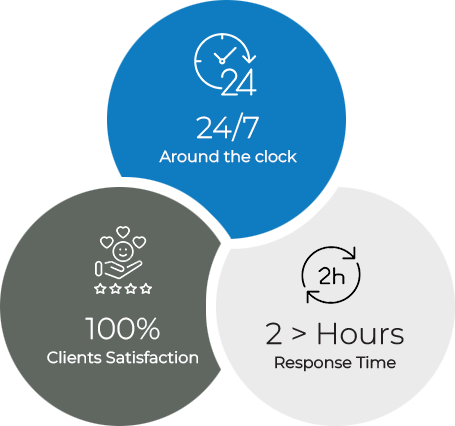 24

24/7
Around the clock

100%
Clients Satisfaction

2h

2 > Hours
Response Time